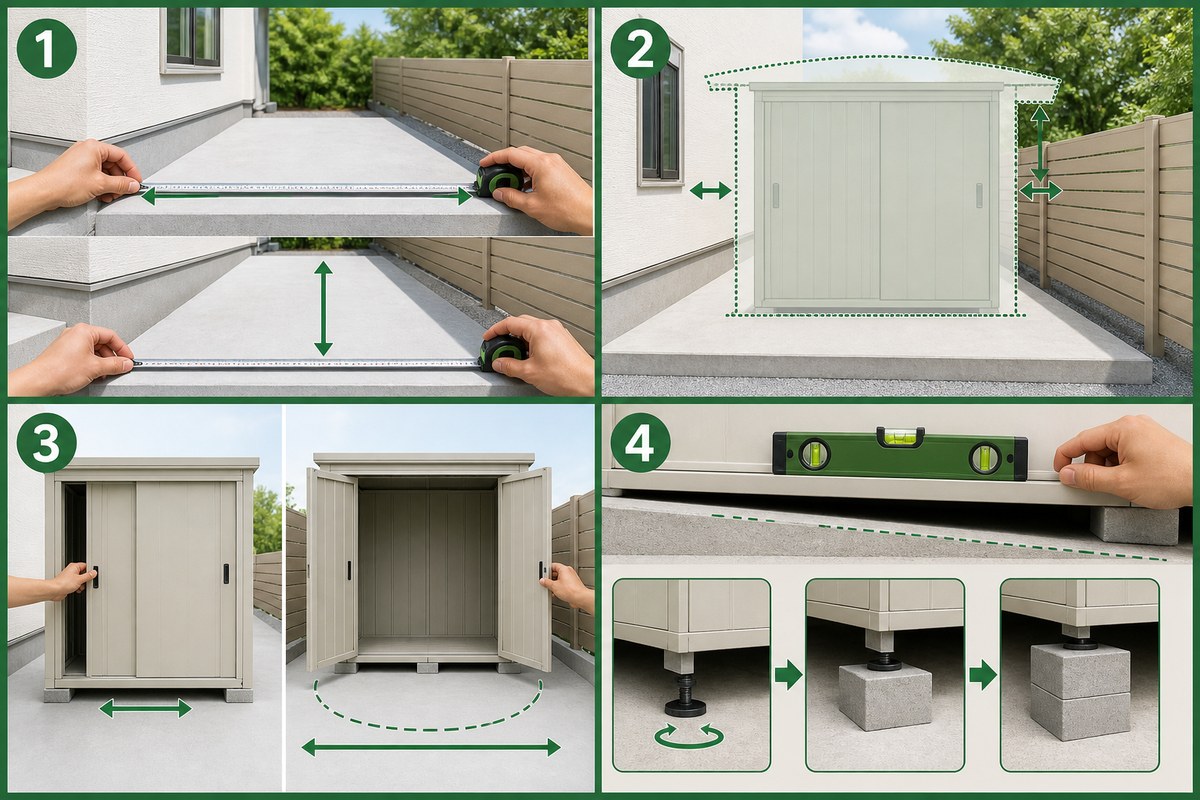 1
2
3
4